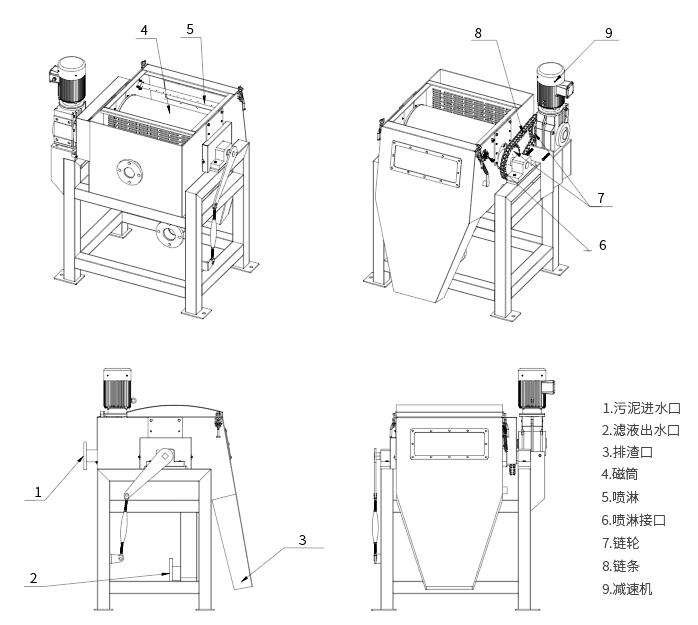 4
5
8
9
7
6
1
2
3

1.污泥进水口
2.滤液出水口
3.排渣口
4.磁筒
5.喷淋
6.喷淋接口
7.链轮
8.链条
9.减速机